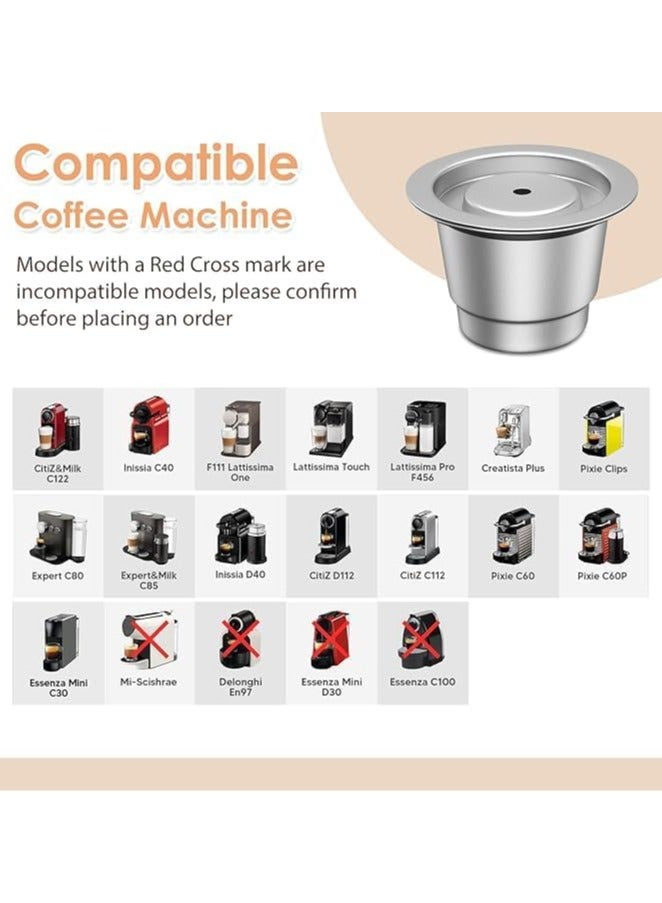 Compatible
Coffee Machine

Models with a Red Cross mark are incompatible models, please confirm before placing an order

CitiZ&Milk C122

Inissia C40

F111 Lattissima One

Lattissima Touch

Lattissima Pro F456

Creatista Plus

Pixie Clips

Expert C80

Expert&Milk C85

Inissia D40

CitiZ D112

CitiZ C112

Pixie C60

Pixie C60P

Essenza Mini C30

Mi-Scishrae

Delonghi En97

Essenza Mini D30

Essenza C100